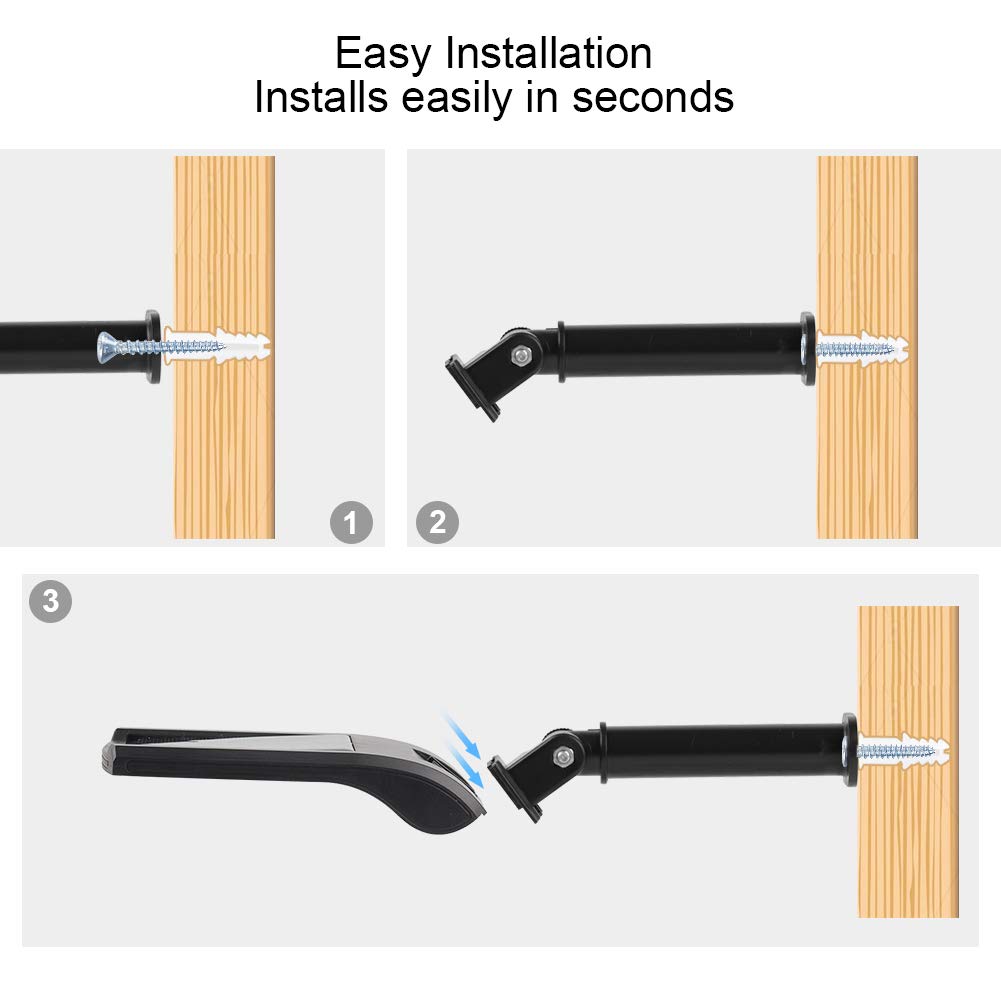 Easy Installation
Installs easily in seconds

1

2

3