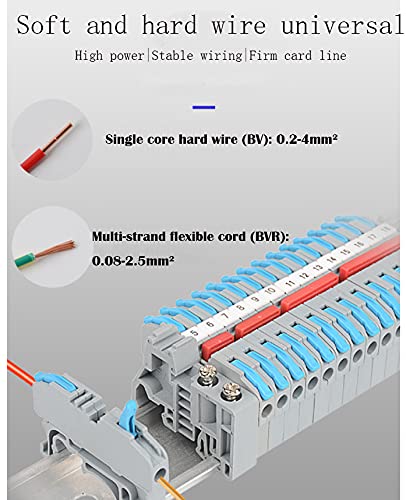 Soft and hard wire universal

High power|Stable wiring|Firm card line

Single core hard wire (BV): 0.2-4mm²

Multi-strand flexible cord (BVR): 0.08-2.5mm²

5 6 7 8 9 10 11 12 13 14 15 16 17 18