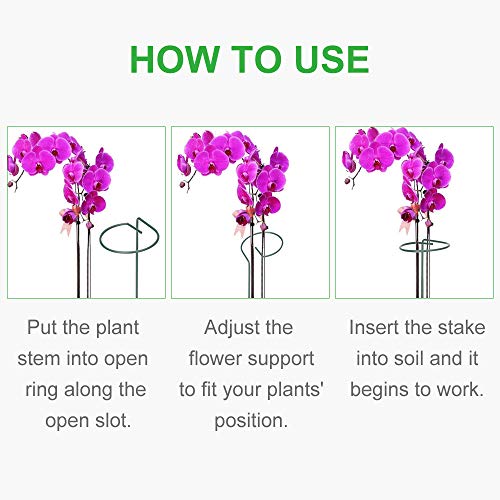 HOW TO USE

Put the plant stem into open ring along the open slot.

Adjust the flower support to fit your plants' position.

Insert the stake into soil and it begins to work.