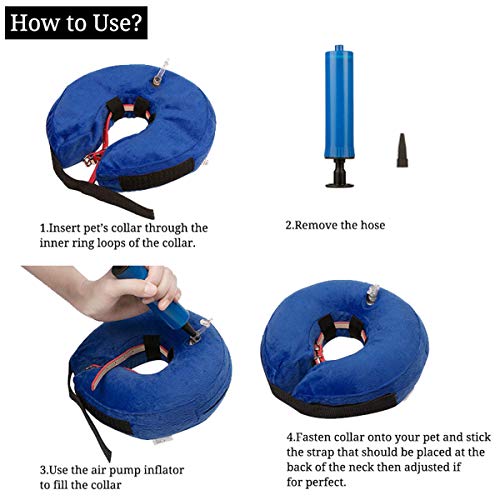 How to Use?

1.Insert pet's collar through the inner ring loops of the collar.

2.Remove the hose

3.Use the air pump inflator to fill the collar

4.Fasten collar onto your pet and stick the strap that should be placed at the back of the neck then adjusted if for perfect.