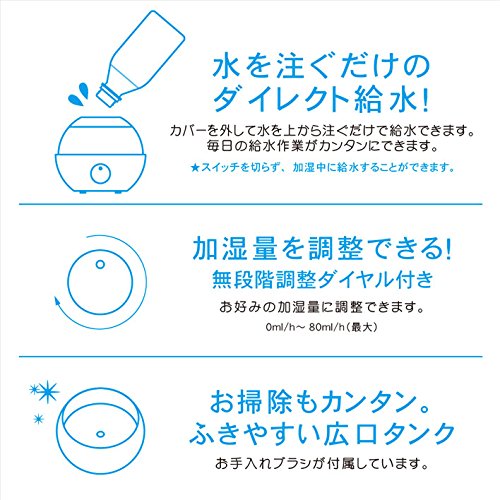 水を注ぐだけの
ダイレクト給水!

カバーを外して水を上から注ぐだけで給水できます。
毎日の給水作業がカンタンにできます。

★スイッチを切らず、加湿中に給水することができます。

加湿量を調整できる!
無段階調整ダイヤル付き

お好みの加湿量に調整できます。
0ml/h～ 80ml/h(最大)

お掃除もカンタン。
ふきやすい広口タンク

お手入れブラシが付属しています。