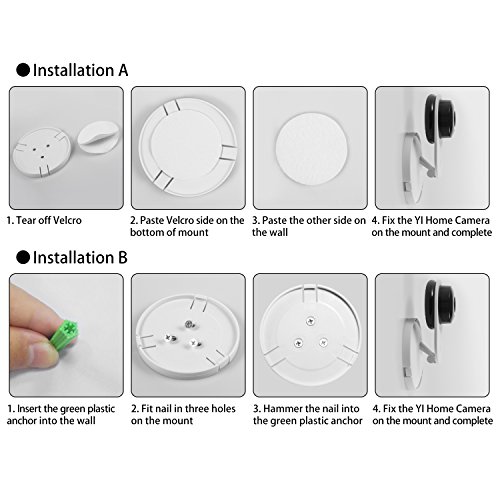 ●Installation A

1. Tear off Velcro

2. Paste Velcro side on the bottom of mount

3. Paste the other side on the wall

4. Fix the YI Home Camera on the mount and complete

●Installation B

1. Insert the green plastic anchor into the wall

2. Fit nail in three holes on the mount

3. Hammer the nail into the green plastic anchor

4. Fix the YI Home Camera on the mount and complete