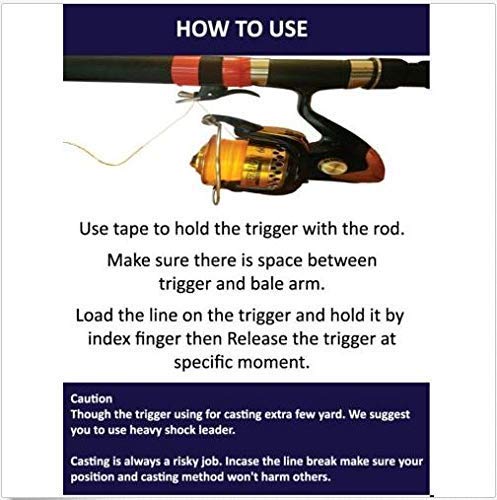 HOW TO USE

Use tape to hold the trigger with the rod.

Make sure there is space between trigger and bale arm.

Load the line on the trigger and hold it by index finger then Release the trigger at specific moment.

Caution
Though the trigger using for casting extra few yard. We suggest you to use heavy shock leader.

Casting is always a risky job. Incase the line break make sure your position and casting method won't harm others.