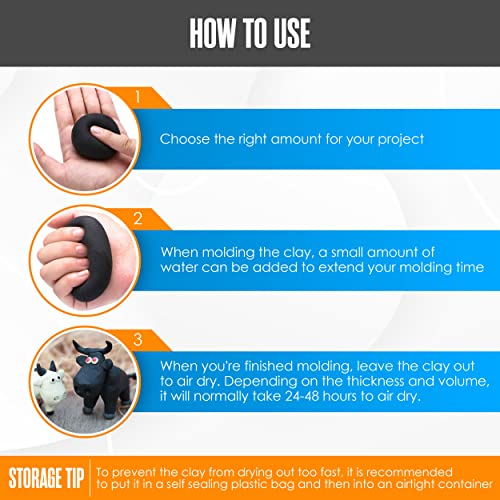 HOW TO USE

1

Choose the right amount for your project

2

When molding the clay, a small amount of water can be added to extend your molding time

3

When you're finished molding, leave the clay out to air dry. Depending on the thickness and volume, it will normally take 24-48 hours to air dry.

STORAGE TIP

To prevent the clay from drying out too fast, it is recommended to put it in a self sealing plastic bag and then into an airtight container