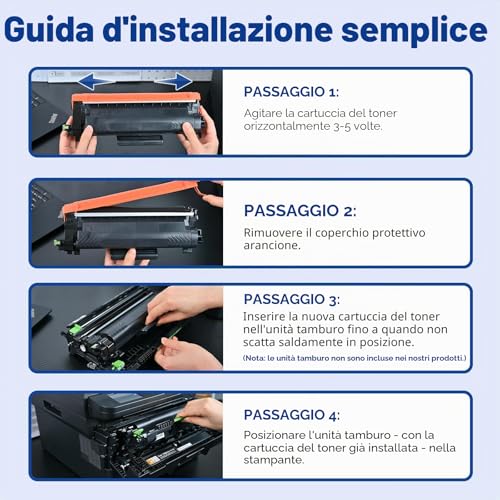 Guida d'installazione semplice

PASSAGGIO 1:
Agitare la cartuccia del toner orizzontalmente 3-5 volte.

PASSAGGIO 2:
Rimuovere il coperchio protettivo arancione.

PASSAGGIO 3:
Inserire la nuova cartuccia del toner nell'unità tamburo fino a quando non scatta saldamente in posizione.
(Nota: le unità tamburo non sono incluse nei nostri prodotti.)

PASSAGGIO 4:
Posizionare l'unità tamburo - con la cartuccia del toner già installata - nella stampante.