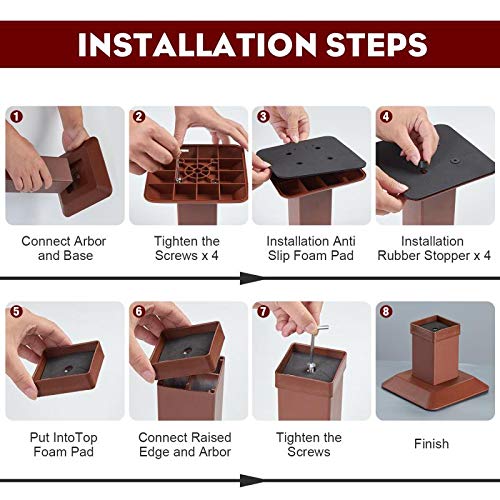 INSTALLATION STEPS

1
Connect Arbor and Base

2
Tighten the Screws x 4

3
Installation Anti Slip Foam Pad

4
Installation Rubber Stopper x 4

5
Put IntoTop Foam Pad

6
Connect Raised Edge and Arbor

7
Tighten the Screws

8
Finish