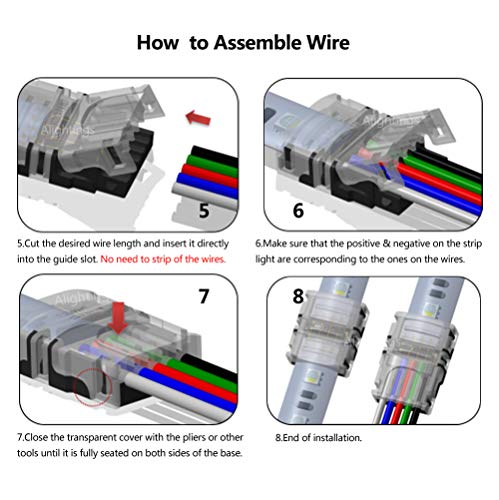 How to Assemble Wire

Alightings

5

5.Cut the desired wire length and insert it directly into the guide slot. No need to strip of the wires.

Alightings

6

6.Make sure that the positive & negative on the strip light are corresponding to the ones on the wires.

Alightings

7

7.Close the transparent cover with the pliers or other tools until it is fully seated on both sides of the base.

8

8.End of installation.