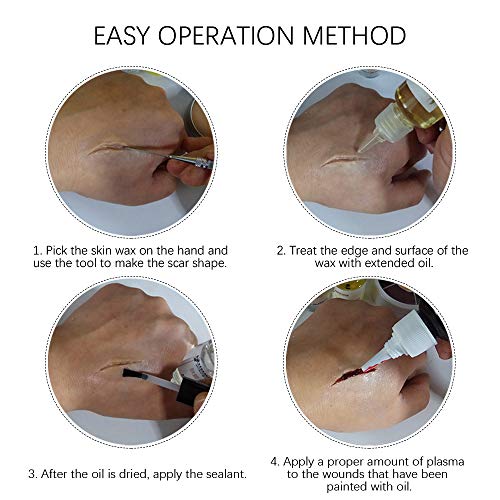 EASY OPERATION METHOD

1. Pick the skin wax on the hand and use the tool to make the scar shape.

2. Treat the edge and surface of the wax with extended oil.

3. After the oil is dried, apply the sealant.

4. Apply a proper amount of plasma to the wounds that have been painted with oil.