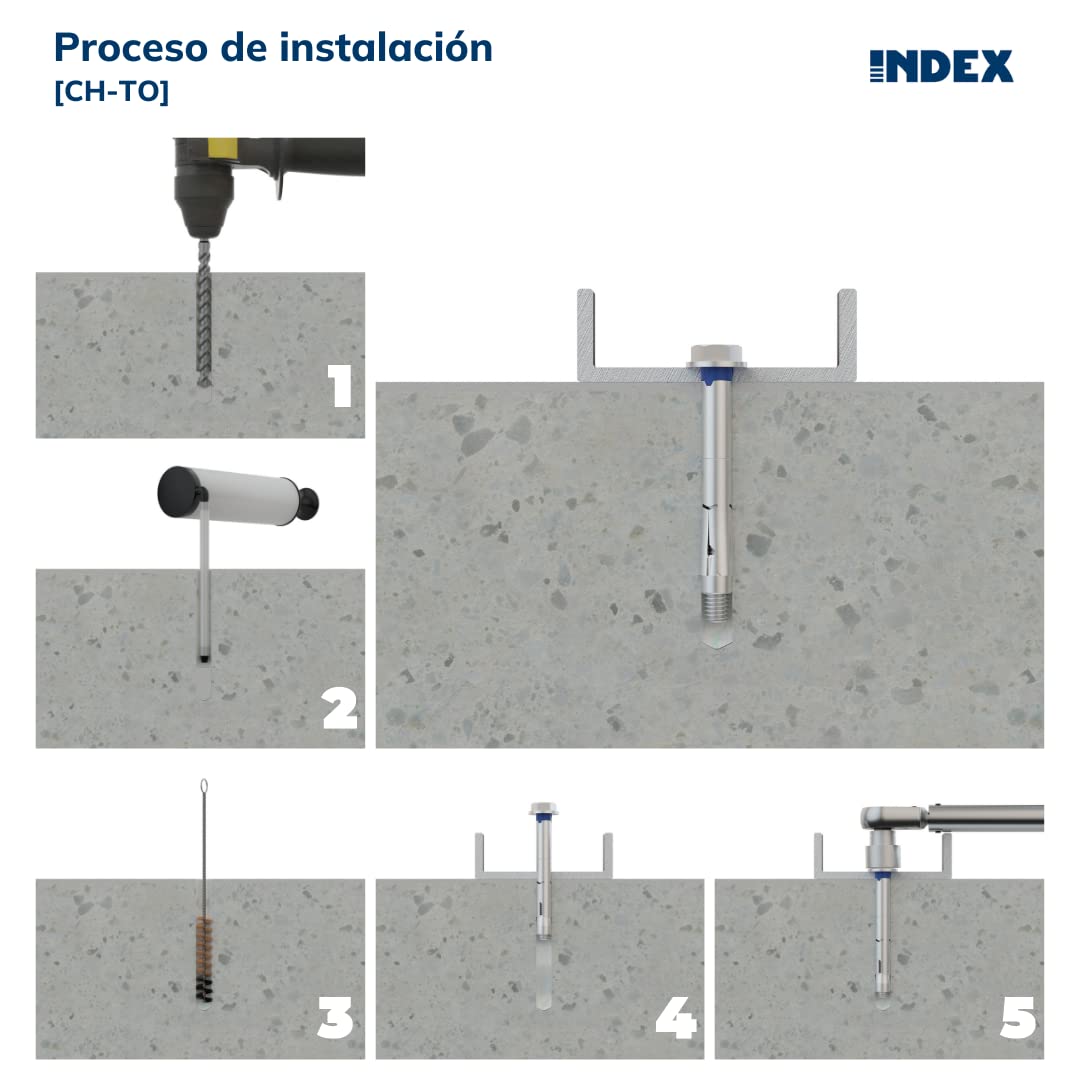 Proceso de instalación
[CH-TO]

INDEX

1

2

3

4

5