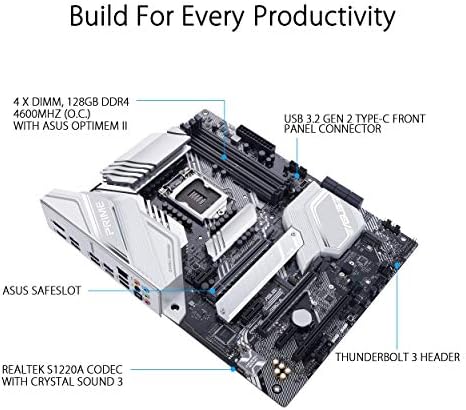 Build For Every Productivity

4 X DIMM, 128GB DDR4 4600MHZ (O.C.) WITH ASUS OPTIMEM II

USB 3.2 GEN 2 TYPE-C FRONT PANEL CONNECTOR

PRIME

ASUS

ASUS SAFESLOT

THUNDERBOLT 3 HEADER

REALTEK S1220A CODEC WITH CRYSTAL SOUND 3