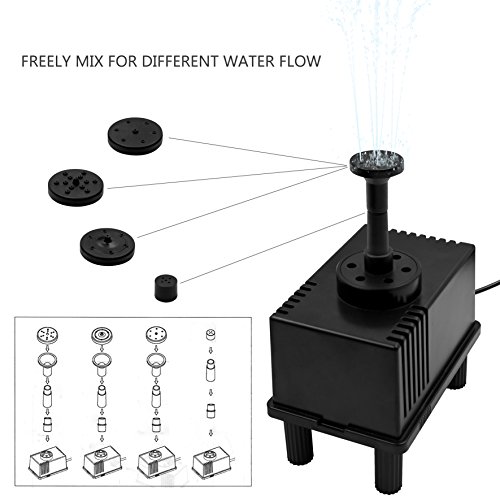 FREELY MIX FOR DIFFERENT WATER FLOW