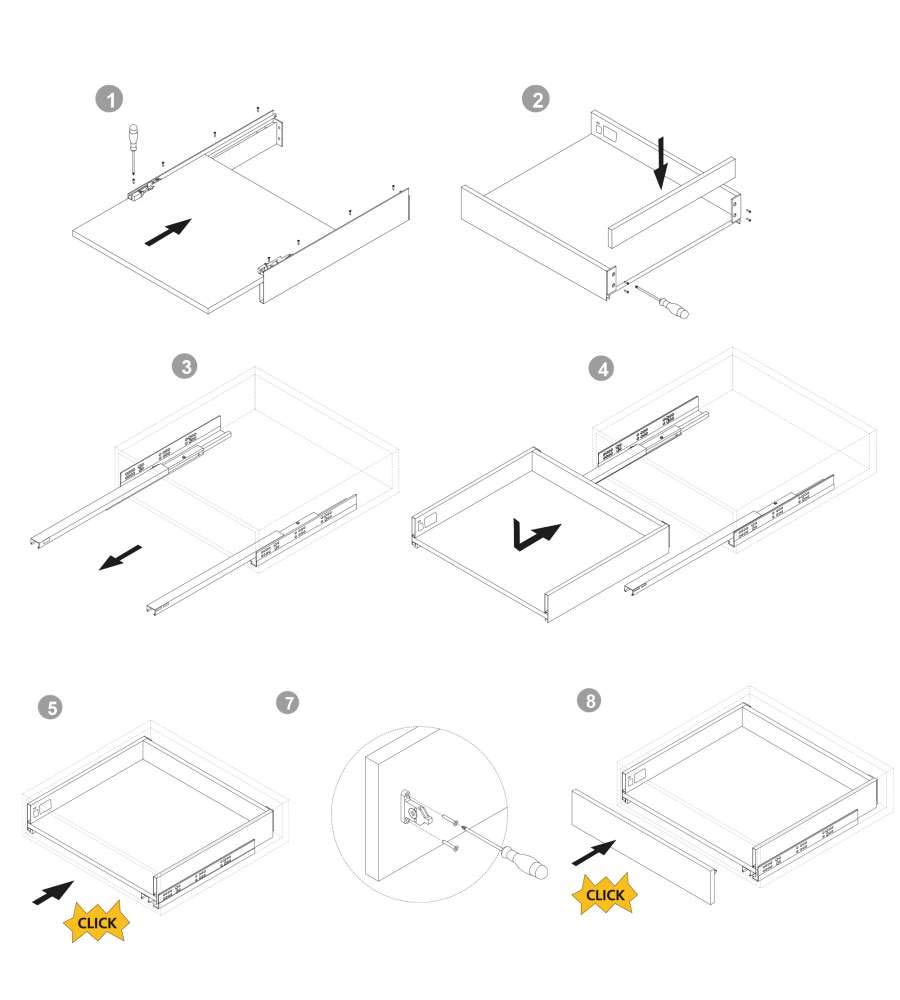 1

2

3

4

5

CLICK

7

8

CLICK