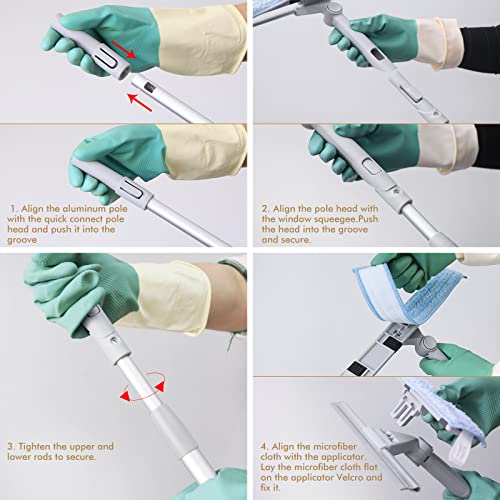 1. Align the aluminum pole with the quick connect pole head and push it into the groove

2. Align the pole head with the window squeegee.Push the head into the groove and secure.

3. Tighten the upper and lower rods to secure.

4. Align the microfiber cloth with the applicator. Lay the microfiber cloth flat on the applicator Velcro and fix it.