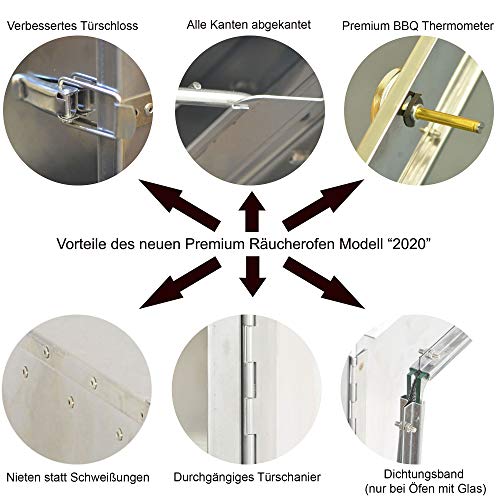 Verbessertes Türschloss

Alle Kanten abgekantet

Premium BBQ Thermometer

Vorteile des neuen Premium Räucherofen Modell “2020”

Nieten statt Schweißungen

Durchgängiges Türschanier

Dichtungsband
(nur bei Öfen mit Glas)