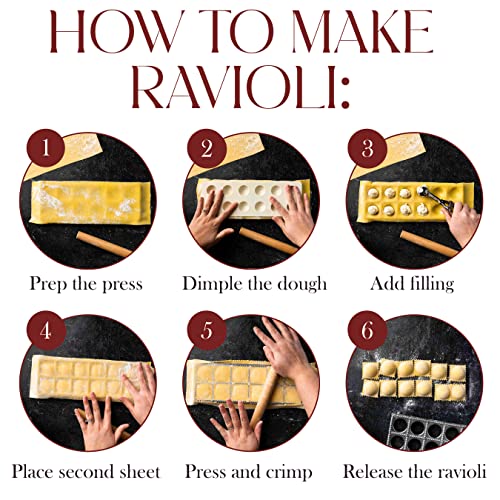 HOW TO MAKE RAVIOLI:

1
Prep the press

2
Dimple the dough

3
Add filling

4
Place second sheet

5
Press and crimp

6
Release the ravioli