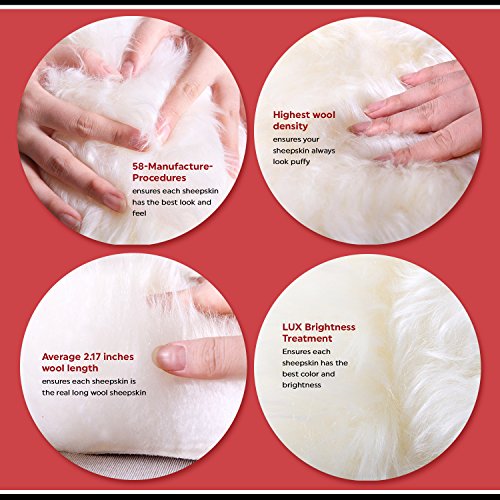 58-Manufacture-Procedures
ensures each sheepskin has the best look and feel

Highest wool density
ensures your sheepskin always look puffy

Average 2.17 inches wool length
ensures each sheepskin is the real long wool sheepskin

LUX Brightness Treatment
Ensures each sheepskin has the best color and brightness