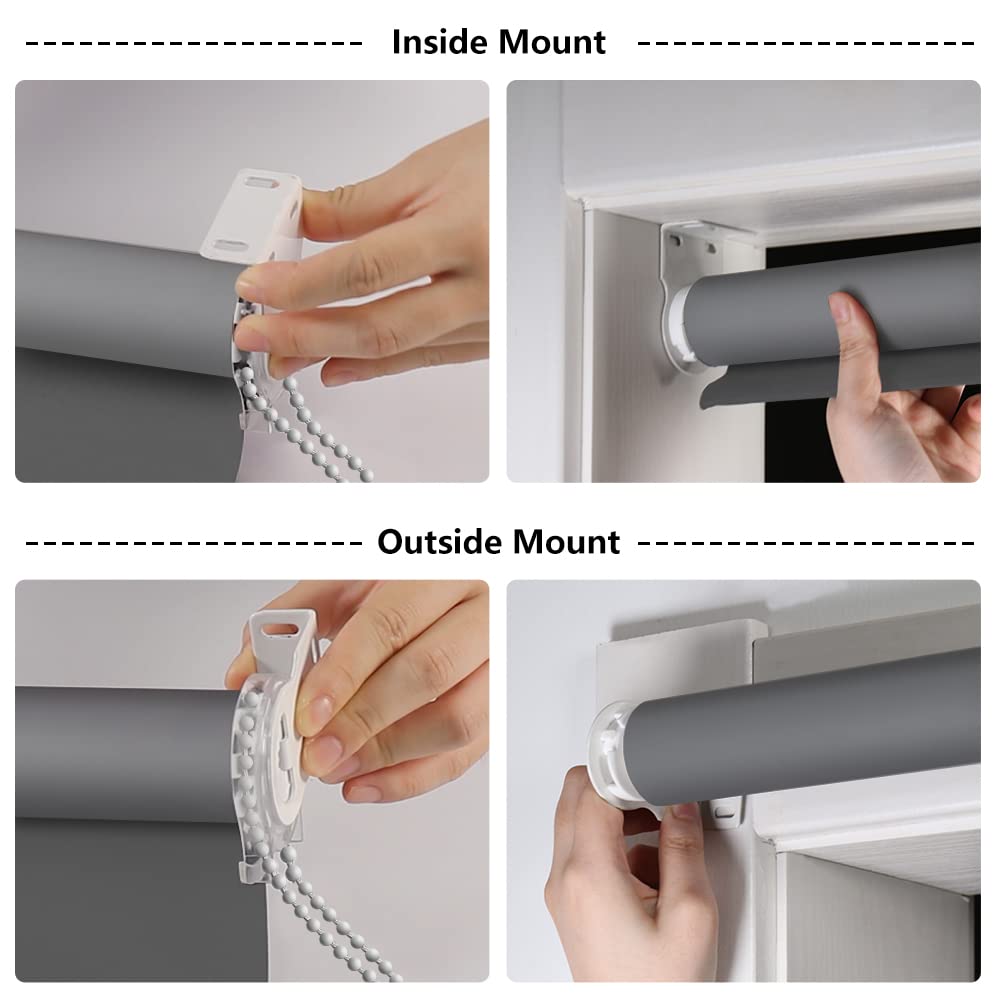 Inside Mount

Outside Mount