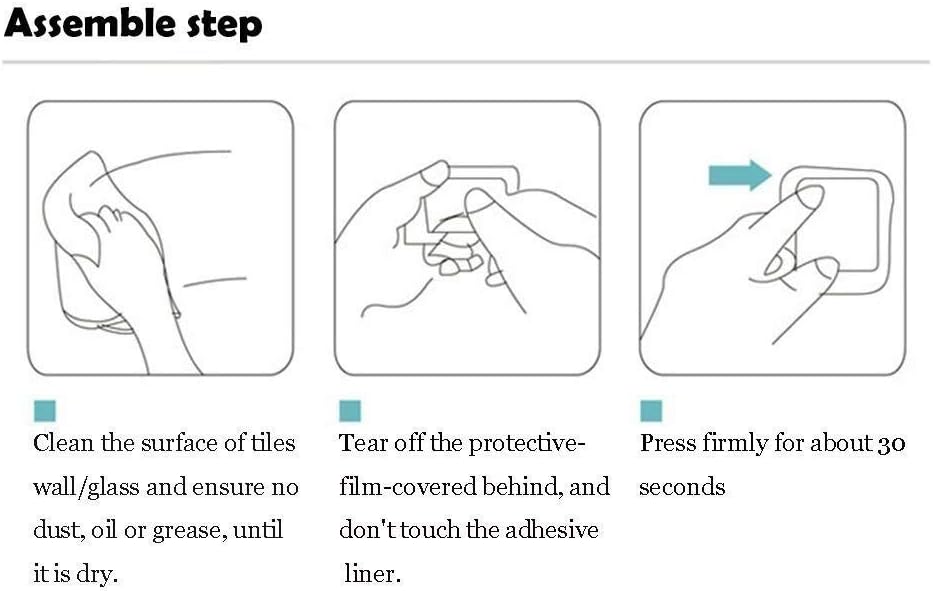 Assemble step

Clean the surface of tiles wall/glass and ensure no dust, oil or grease, until it is dry.

Tear off the protective-film-covered behind, and don't touch the adhesive liner.

Press firmly for about 30 seconds