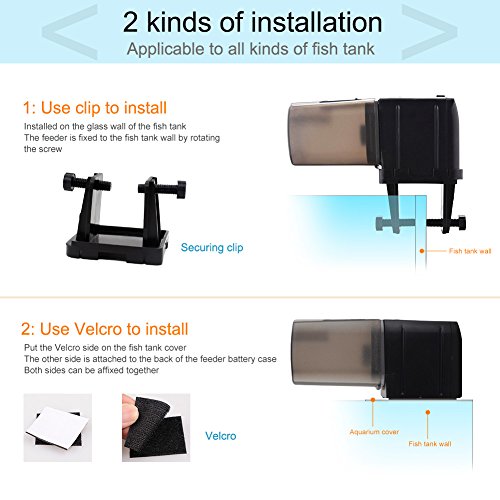 2 kinds of installation

Applicable to all kinds of fish tank

1: Use clip to install

Installed on the glass wall of the fish tank
The feeder is fixed to the fish tank wall by rotating the screw

Securing clip

Fish tank wall

2: Use Velcro to install

Put the Velcro side on the fish tank cover
The other side is attached to the back of the feeder battery case
Both sides can be affixed together

Velcro

Aquarium cover

Fish tank wall