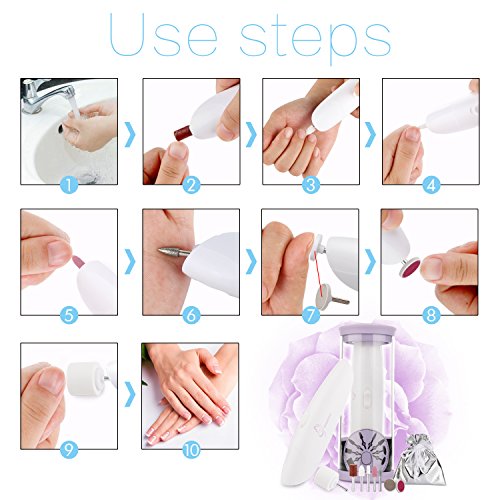 Use steps

1

2

3

4

5

6

7

8

9

10