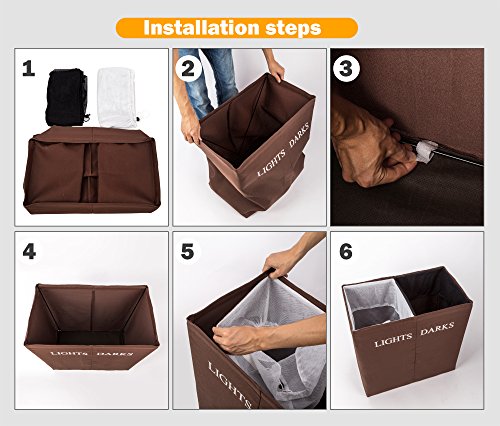 Installation steps

1

2

LIGHTS DARKS

3

4

LIGHTS DARKS

5

LIGHTS

6

LIGHTS DARKS