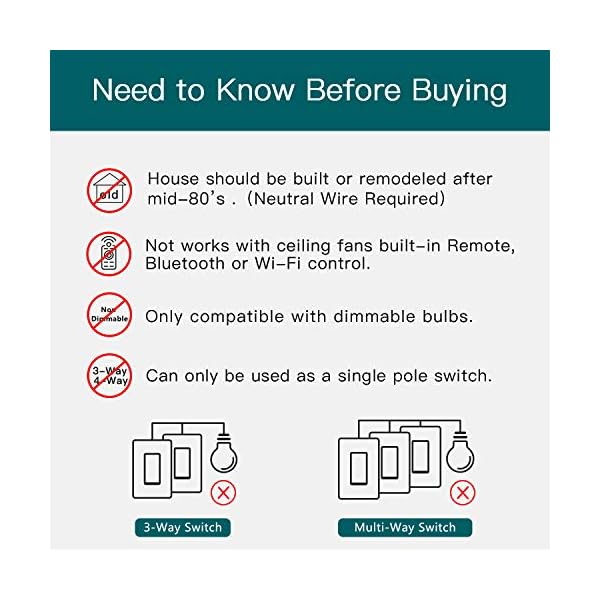 Need to Know Before Buying

old

House should be built or remodeled after mid-80's . (Neutral Wire Required)

Not works with ceiling fans built-in Remote, Bluetooth or Wi-Fi control.

Non Dimmable

Only compatible with dimmable bulbs.

3-Way 4-Way

Can only be used as a single pole switch.

3-Way Switch

Multi-Way Switch