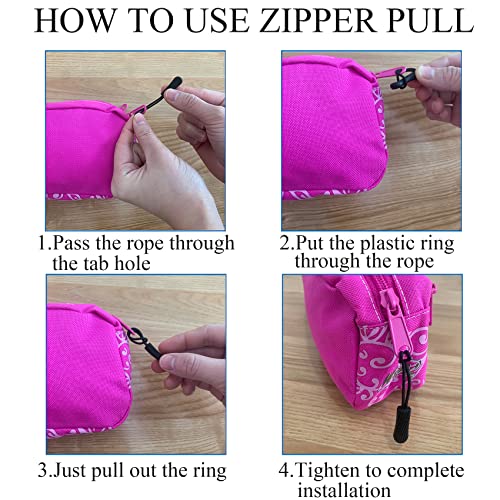 HOW TO USE ZIPPER PULL

1.Pass the rope through the tab hole

2.Put the plastic ring through the rope

3.Just pull out the ring

4.Tighten to complete installation