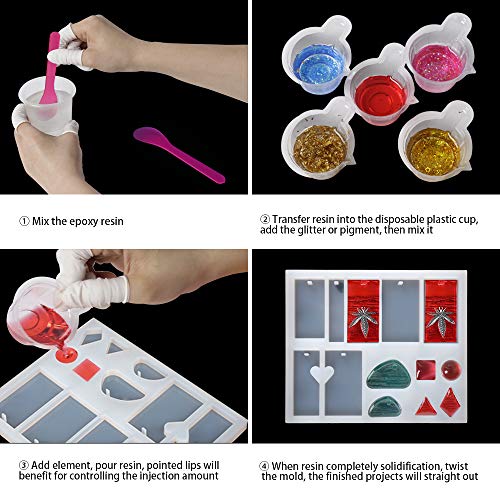 ① Mix the epoxy resin

② Transfer resin into the disposable plastic cup, add the glitter or pigment, then mix it

③ Add element, pour resin, pointed lips will benefit for controlling the injection amount

④ When resin completely solidification, twist the mold, the finished projects will straight out