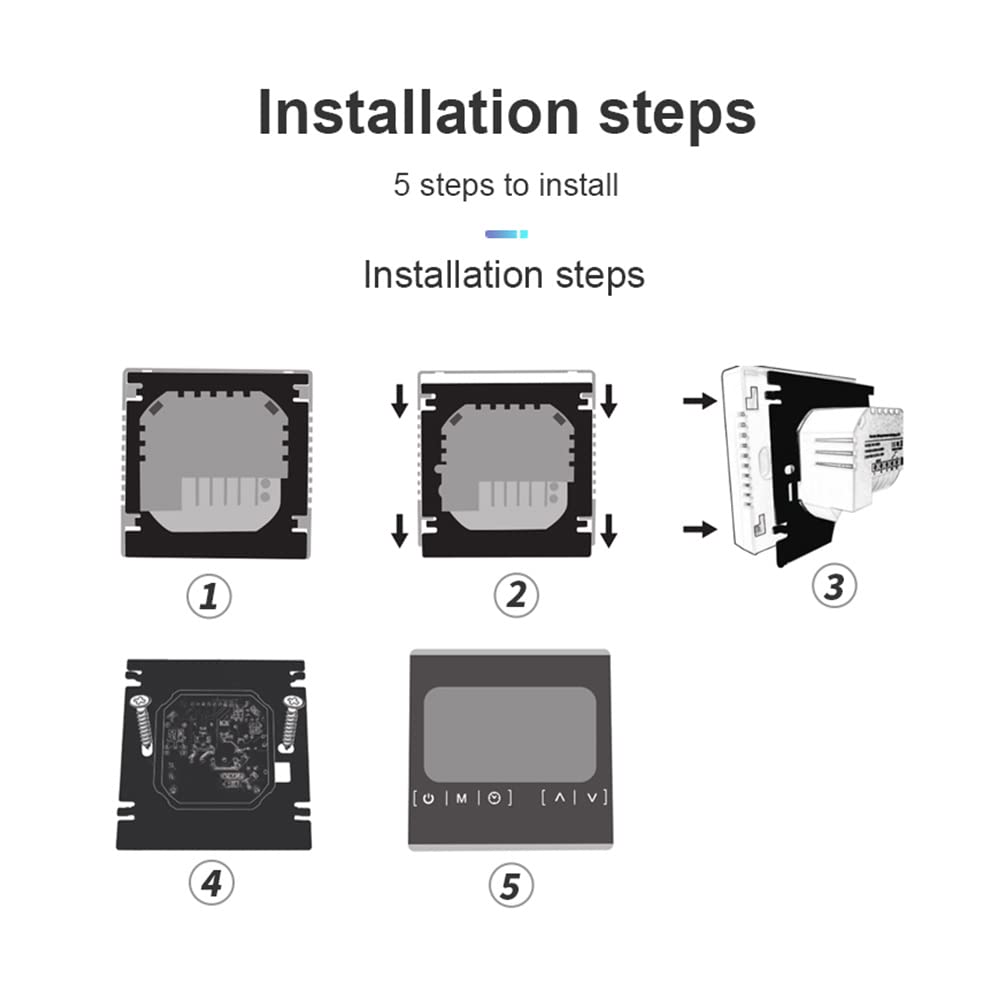 Installation steps

5 steps to install

Installation steps

1

2

3

4

M

5