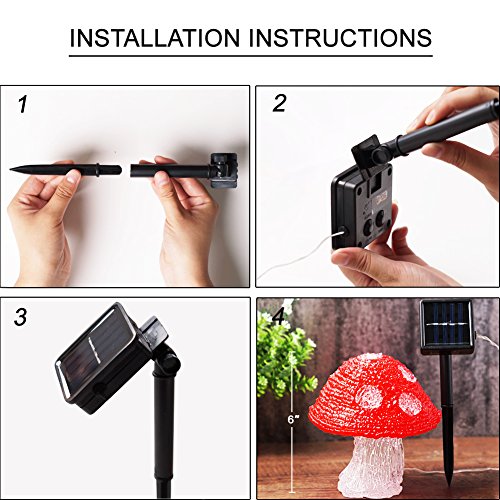 INSTALLATION INSTRUCTIONS

1

2

3

4

6"