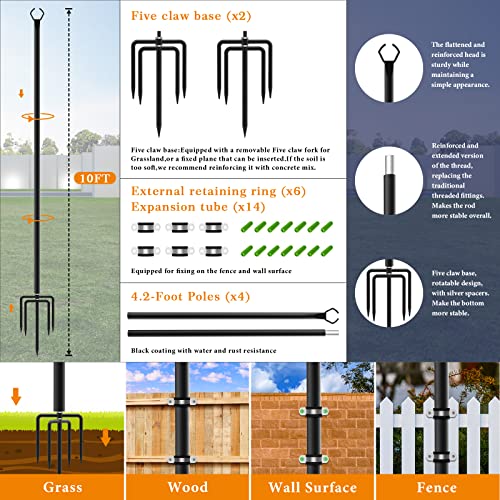 10FT

Five claw base (x2)

Five claw base:Equipped with a removable Five claw fork for Grassland,or a fixed plane that can be inserted.If the soil is too soft,we recommend reinforcing it with concrete mix.

External retaining ring (x6)
Expansion tube (x14)

Equipped for fixing on the fence and wall surface

4.2-Foot Poles (x4)

Black coating with water and rust resistance

The flattened and reinforced head is sturdy while maintaining a simple appearance.

Reinforced and extended version of the thread, replacing the traditional threaded fittings. Makes the rod more stable overall.

Five claw base, rotatable design, with silver spacers. Make the bottom more stable.

Grass

Wood

Wall Surface

Fence