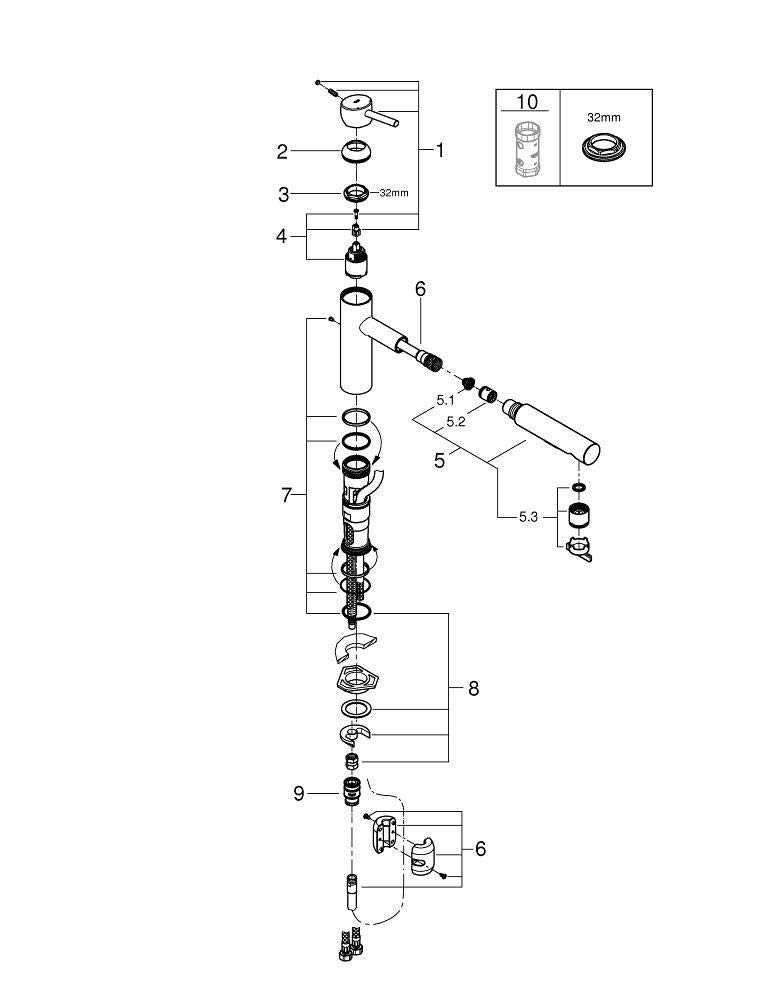 10
32mm
1
2
3
32mm
4
6
5.1
5.2
5
5.3
7
8
9
6