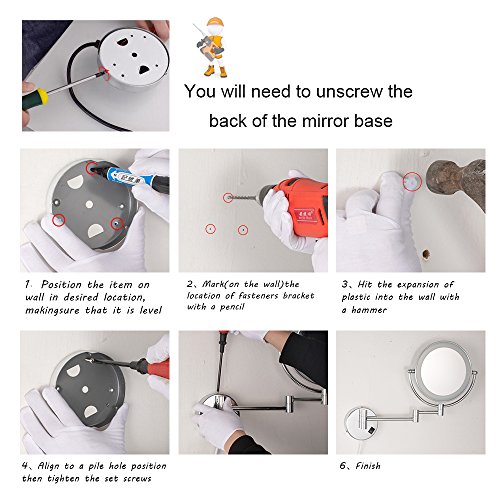 You will need to unscrew the back of the mirror base

1. Position the item on wall in desired location, makingsure that it is level

2、Mark(on the wall)the location of fasteners bracket with a pencil

3、Hit the expansion of plastic into the wall with a hammer

4、Align to a pile hole position then tighten the set screws

6、Finish