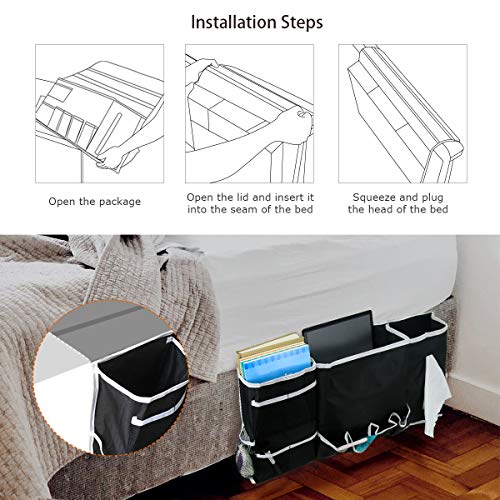 Installation Steps

Open the package

Open the lid and insert it into the seam of the bed

Squeeze and plug the head of the bed