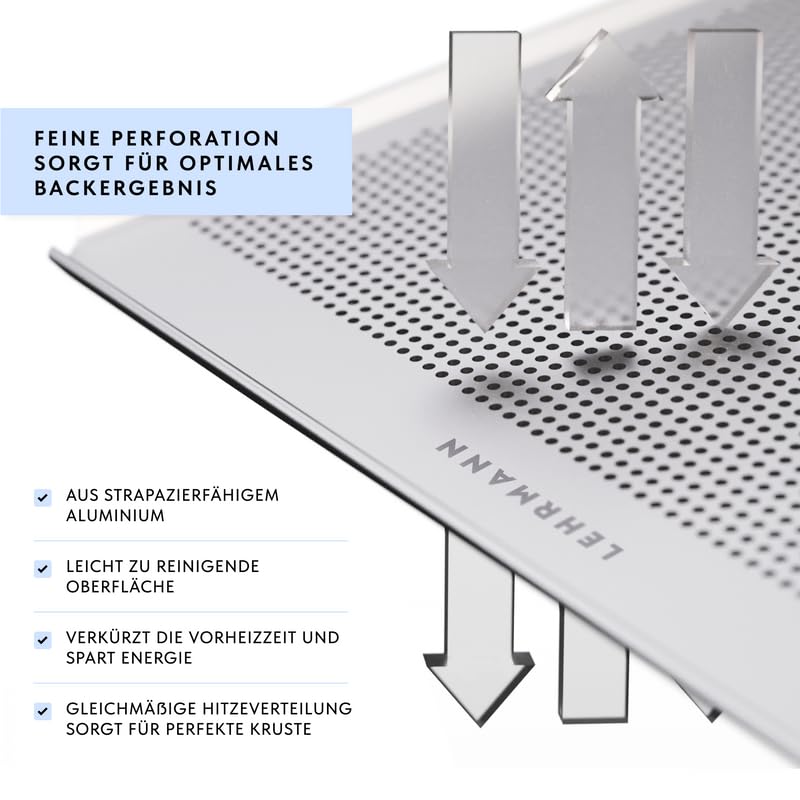 FEINE PERFORATION SORGT FÜR OPTIMALES BACKERGEBNIS

LEHRMANN

AUS STRAPAZIERFÄHIGEM ALUMINIUM

LEICHT ZU REINIGENDE OBERFLÄCHE

VERKÜRZT DIE VORHEIZZEIT UND SPART ENERGIE

GLEICHMÄßIGE HITZEVERTEILUNG SORGT FÜR PERFEKTE KRUSTE