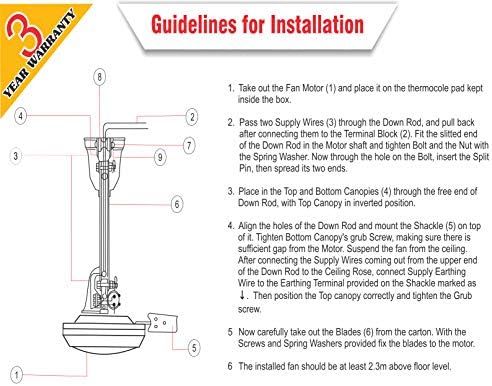 3 YEAR WARRANTY

Guidelines for Installation

8
4
2
7
3
9
6
5
1

1. Take out the Fan Motor (1) and place it on the thermocole pad kept inside the box.

2. Pass two Supply Wires (3) through the Down Rod, and pull back after connecting them to the Terminal Block (2). Fit the slitted end of the Down Rod in the Motor shaft and tighten Bolt and the Nut with the Spring Washer. Now through the hole on the Bolt, insert the Split Pin, then spread its two ends.

3. Place in the Top and Bottom Canopies (4) through the free end of Down Rod, with Top Canopy in inverted position.

4. Align the holes of the Down Rod and mount the Shackle (5) on top of it. Tighten Bottom Canopy's grub Screw, making sure there is sufficient gap from the Motor. Suspend the fan from the ceiling. After connecting the Supply Wires coming out from the upper end of the Down Rod to the Ceiling Rose, connect Supply Earthing Wire to the Earthing Terminal provided on the Shackle marked as ↓. Then position the Top canopy correctly and tighten the Grub screw.

5 Now carefully take out the Blades (6) from the carton. With the Screws and Spring Washers provided fix the blades to the motor.

6 The installed fan should be at least 2.3m above floor level.