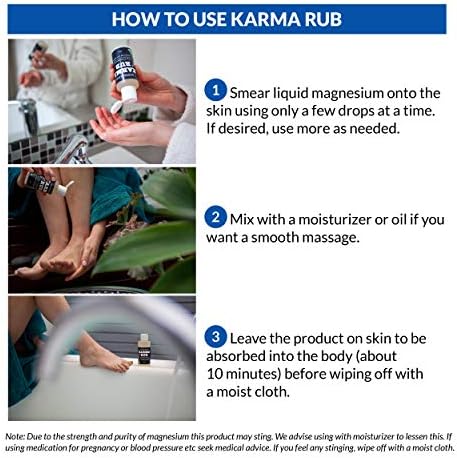 HOW TO USE KARMA RUB

1 Smear liquid magnesium onto the skin using only a few drops at a time. If desired, use more as needed.

2 Mix with a moisturizer or oil if you want a smooth massage.

3 Leave the product on skin to be absorbed into the body (about 10 minutes) before wiping off with a moist cloth.

Note: Due to the strength and purity of magnesium this product may sting. We advise using with moisturizer to lessen this. If using medication for pregnancy or blood pressure etc seek medical advice. If you feel any stinging, wipe off with a moist cloth.