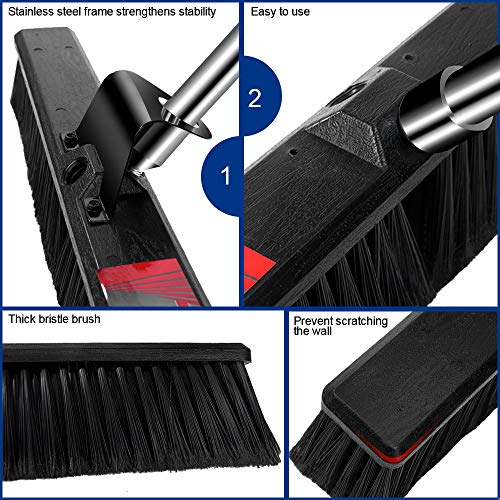 Stainless steel frame strengthens stability

Easy to use

2

1

Thick bristle brush

Prevent scratching the wall