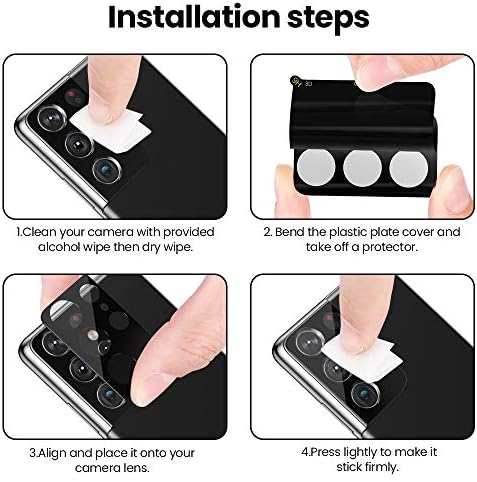 Installation steps

9H 3D

1.Clean your camera with provided alcohol wipe then dry wipe.

2. Bend the plastic plate cover and take off a protector.

3.Align and place it onto your camera lens.

4.Press lightly to make it stick firmly.