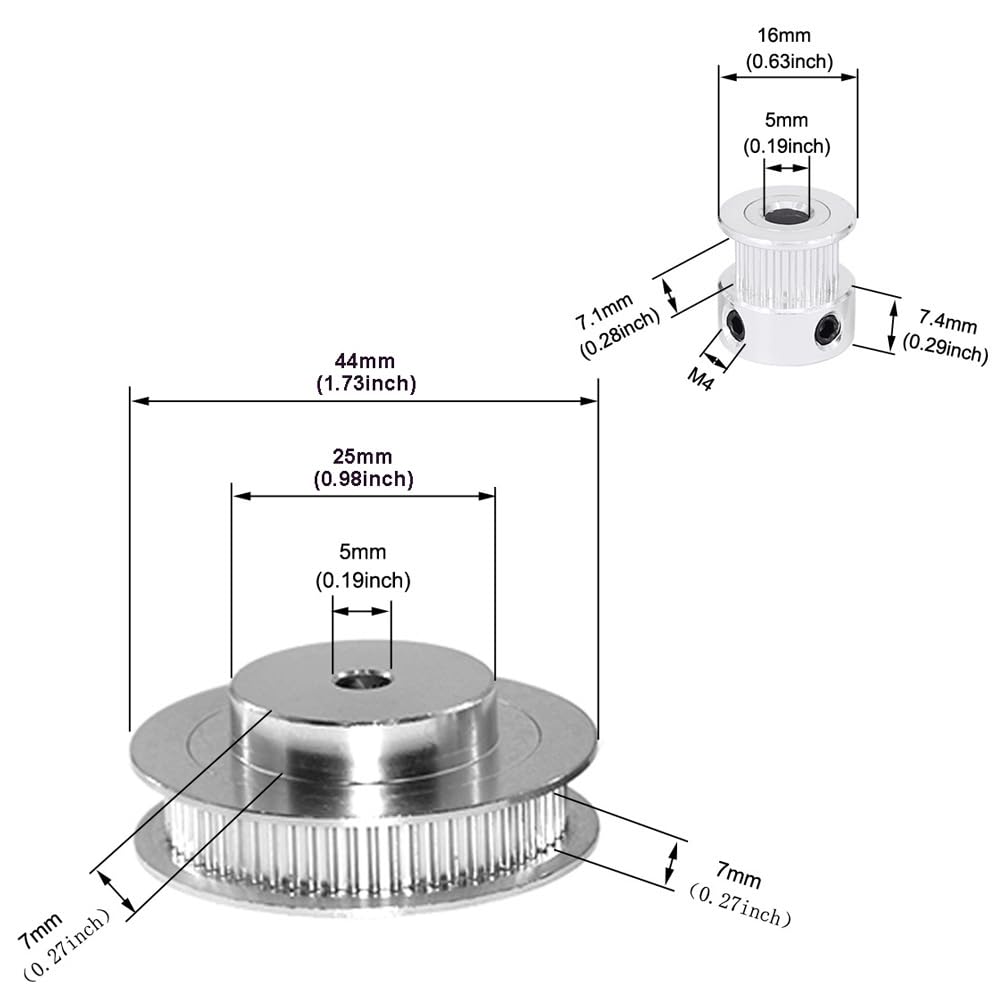 16mm
(0.63inch)

5mm
(0.19inch)

7.1mm
(0.28inch)

M4

7.4mm
(0.29inch)

44mm
(1.73inch)

25mm
(0.98inch)

5mm
(0.19inch)

7mm
(0.27inch)

7mm
(0.27inch)