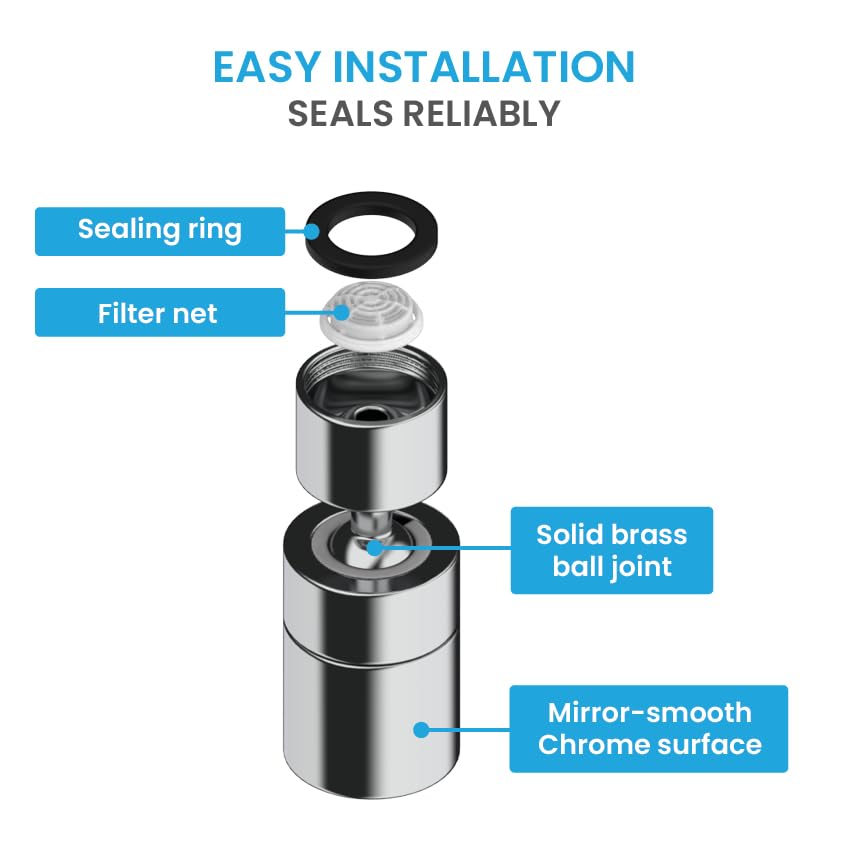 EASY INSTALLATION
SEALS RELIABLY

Sealing ring

Filter net

Solid brass ball joint

Mirror-smooth Chrome surface