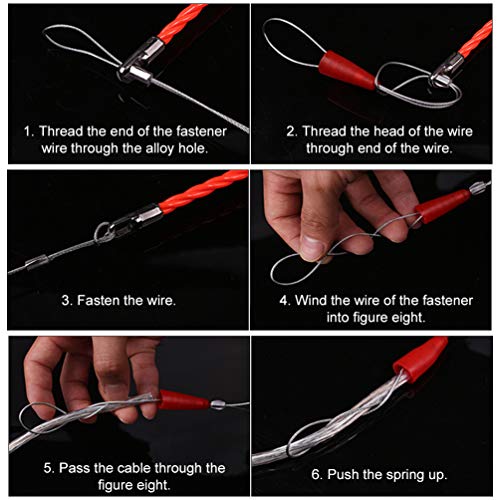 1. Thread the end of the fastener wire through the alloy hole.

2. Thread the head of the wire through end of the wire.

3. Fasten the wire.

4. Wind the wire of the fastener into figure eight.

5. Pass the cable through the figure eight.

6. Push the spring up.