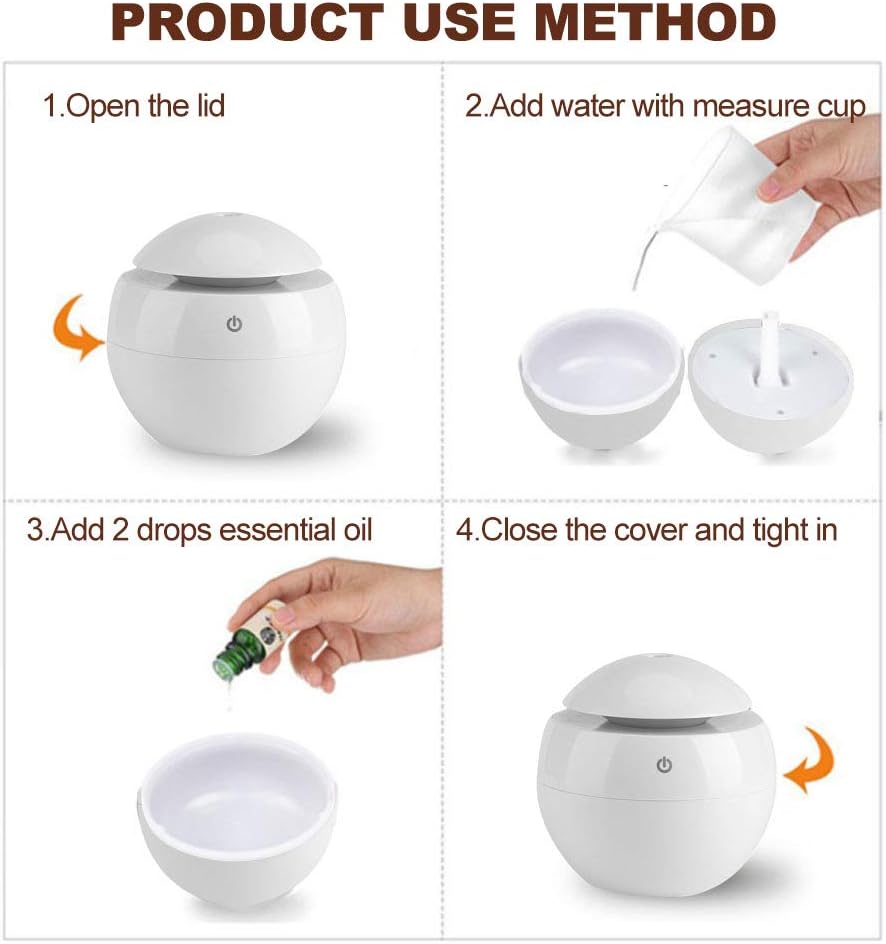 PRODUCT USE METHOD

1.Open the lid

2.Add water with measure cup

3.Add 2 drops essential oil

4.Close the cover and tight in