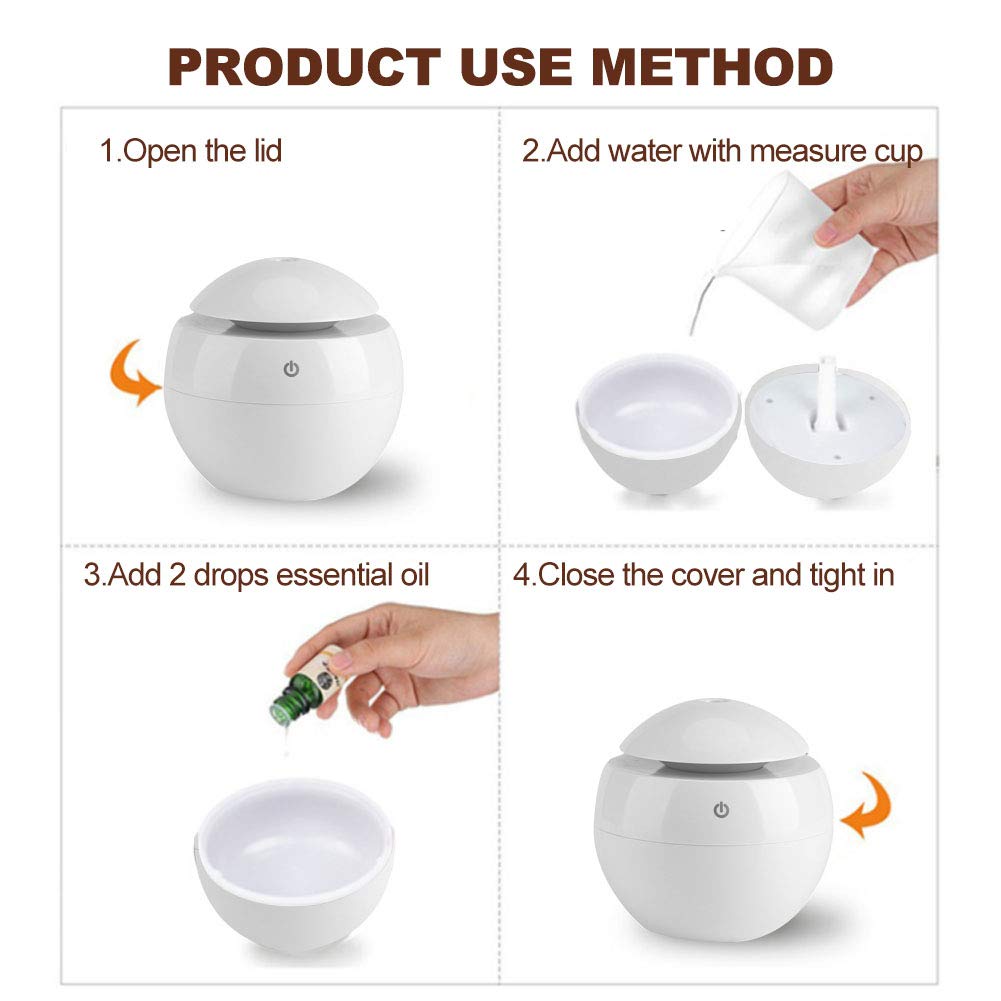 PRODUCT USE METHOD

1.Open the lid

2.Add water with measure cup

3.Add 2 drops essential oil

4.Close the cover and tight in