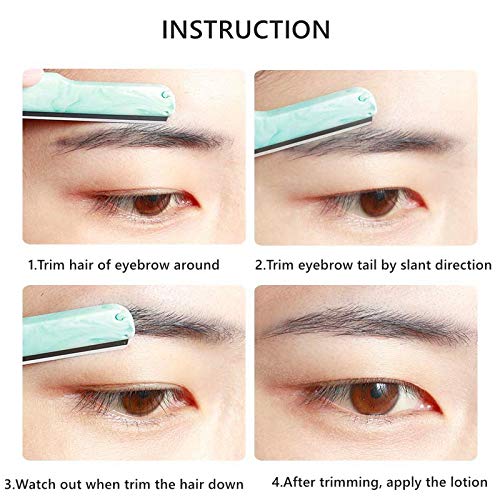 INSTRUCTION

1.Trim hair of eyebrow around

2.Trim eyebrow tail by slant direction

3.Watch out when trim the hair down

4.After trimming, apply the lotion