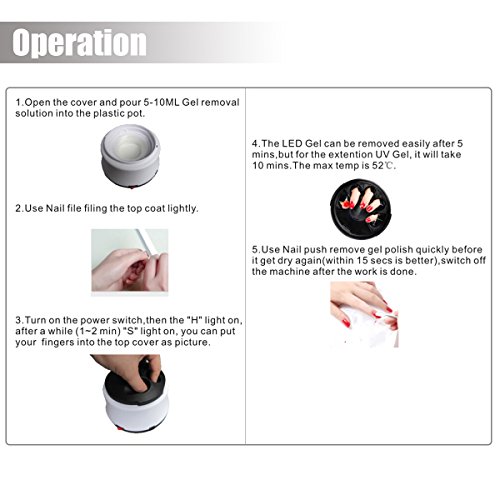 Operation

1.Open the cover and pour 5-10ML Gel removal solution into the plastic pot.

2.Use Nail file filing the top coat lightly.

3.Turn on the power switch,then the "H" light on, after a while (1~2 min) "S" light on, you can put your fingers into the top cover as picture.

4.The LED Gel can be removed easily after 5 mins,but for the extention UV Gel, it will take 10 mins.The max temp is 52℃.

5.Use Nail push remove gel polish quickly before it get dry again(within 15 secs is better),switch off the machine after the work is done.