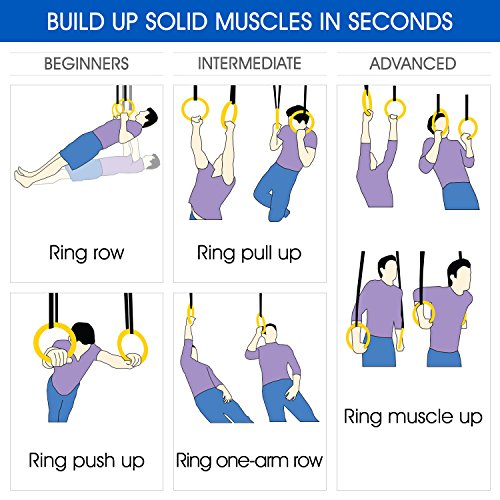 BUILD UP SOLID MUSCLES IN SECONDS

BEGINNERS

Ring row

Ring push up

INTERMEDIATE

Ring pull up

Ring one-arm row

ADVANCED

Ring muscle up