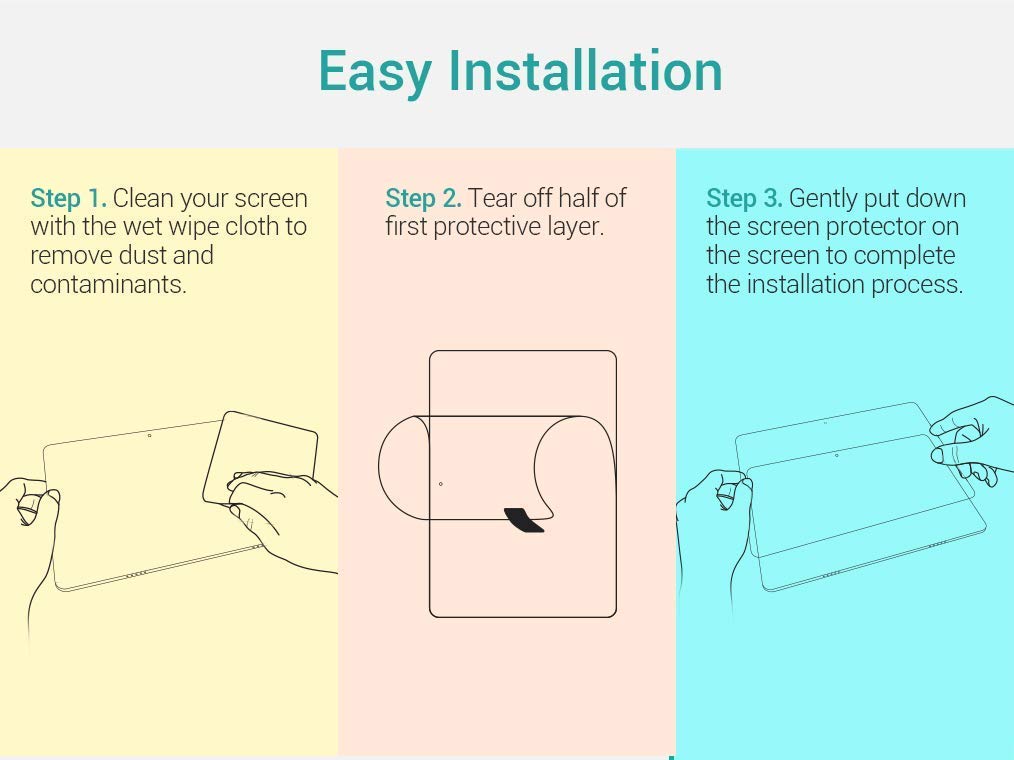 Easy Installation

Step 1. Clean your screen with the wet wipe cloth to remove dust and contaminants.

Step 2. Tear off half of first protective layer.

Step 3. Gently put down the screen protector on the screen to complete the installation process.