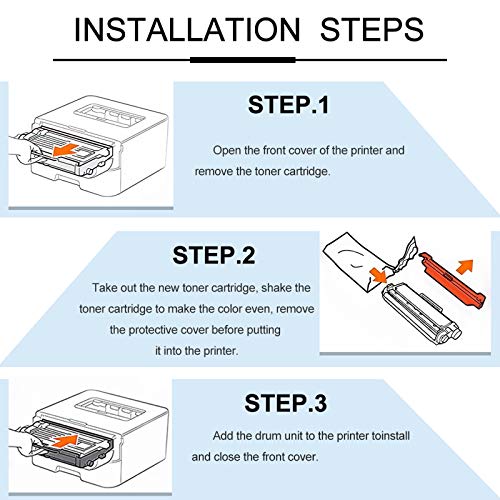 INSTALLATION STEPS

STEP.1

Open the front cover of the printer and remove the toner cartridge.

STEP.2

Take out the new toner cartridge, shake the toner cartridge to make the color even, remove the protective cover before putting it into the printer.

STEP.3

Add the drum unit to the printer toinstall and close the front cover.