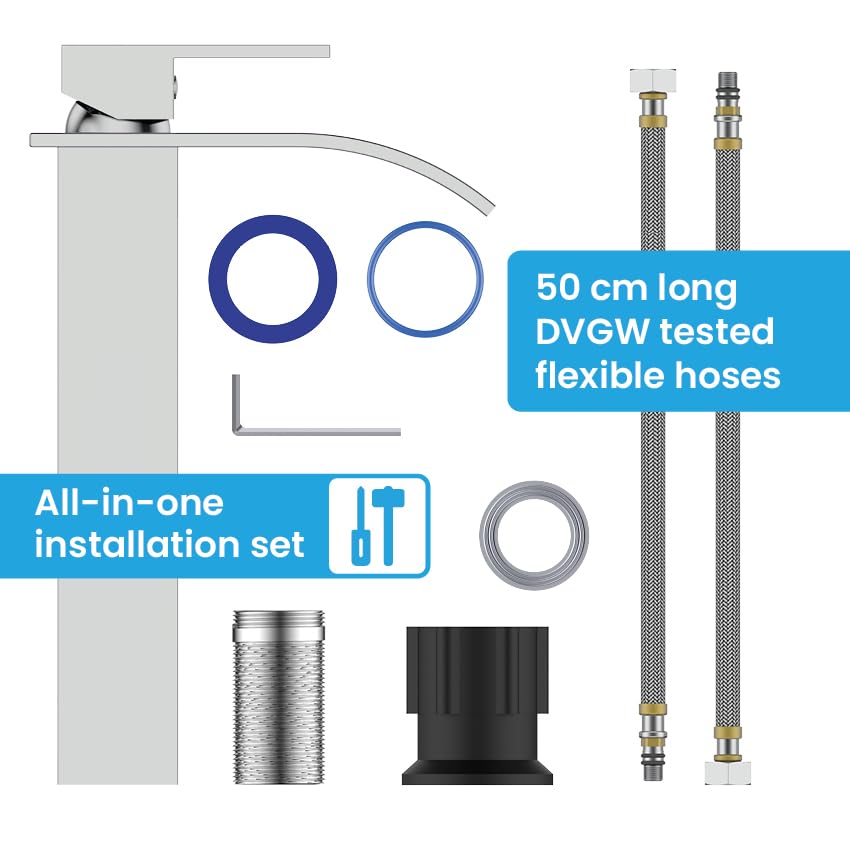 50 cm long DVGW tested flexible hoses

All-in-one installation set